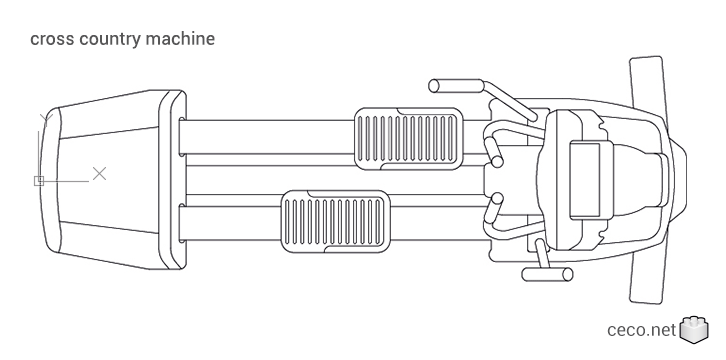 cross country machine

ceco.net