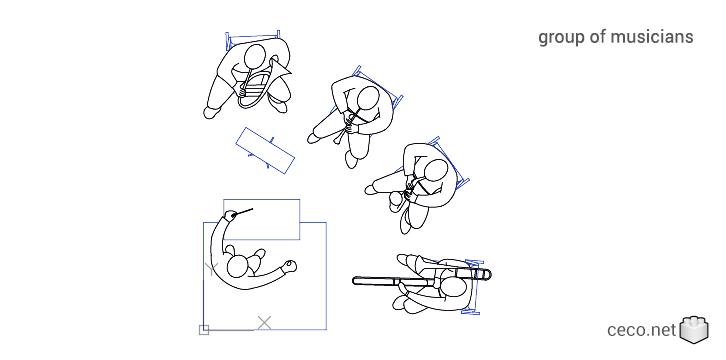 group of musicians

ceco.net