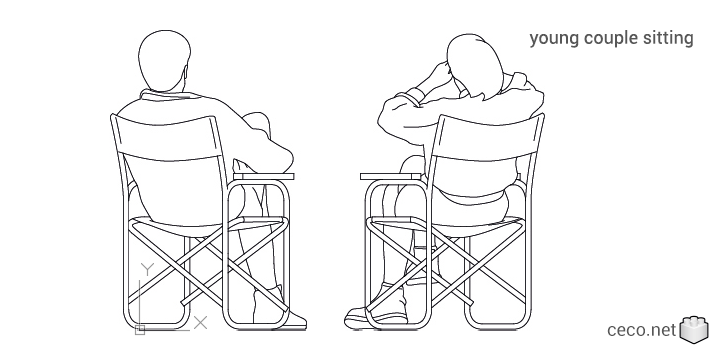 young couple sitting

Y

X

ceco.net